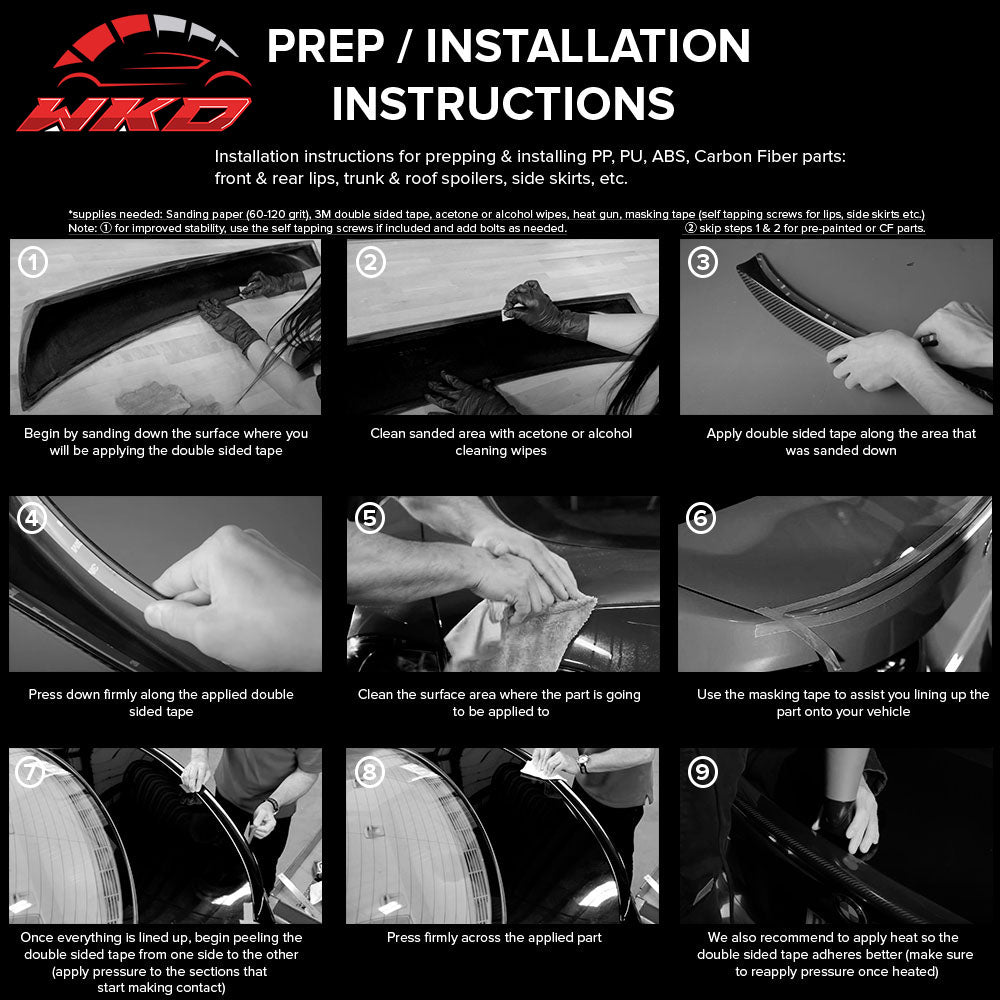 WKD

PREP / INSTALLATION INSTRUCTIONS

Installation instructions for prepping & installing PP, PU, ABS, Carbon Fiber parts: front & rear lips, trunk & roof spoilers, side skirts, etc.

*supplies needed: Sanding paper (60-120 grit), 3M double sided tape, acetone or alcohol wipes, heat gun, masking tape (self tapping screws for lips, side skirts etc.)
Note: ① for improved stability, use the self tapping screws if included and add bolts as needed. ② skip steps 1 & 2 for pre-painted or CF parts.

1
Begin by sanding down the surface where you will be applying the double sided tape

2
Clean sanded area with acetone or alcohol cleaning wipes

3
Apply double sided tape along the area that was sanded down

4
Press down firmly along the applied double sided tape

5
Clean the surface area where the part is going to be applied to

6
Use the masking tape to assist you lining up the part onto your vehicle

7
Once everything is lined up, begin peeling the double sided tape from one side to the other (apply pressure to the sections that start making contact)

8
Press firmly across the applied part

9
We also recommend to apply heat so the double sided tape adheres better (make sure to reapply pressure once heated)